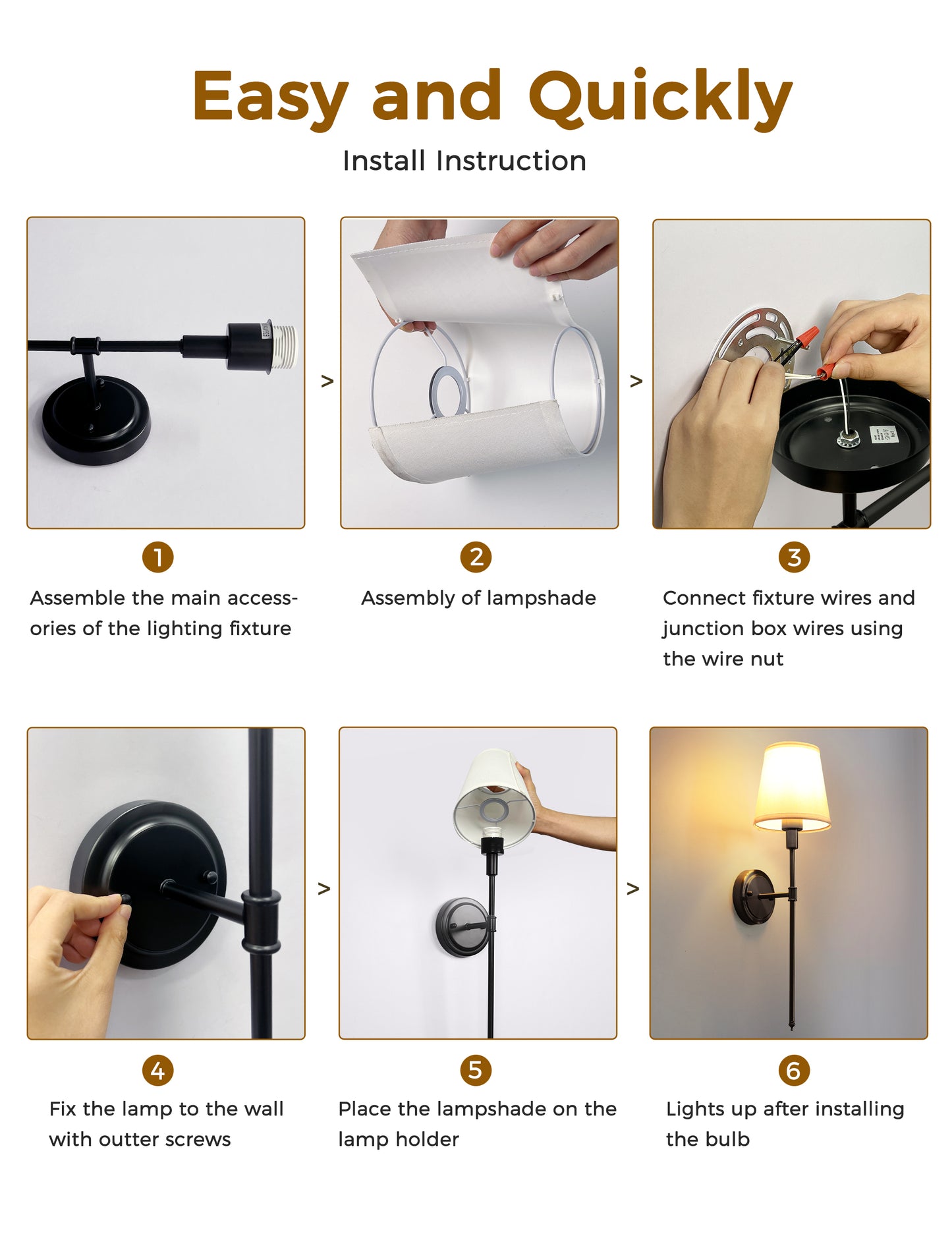 Easy and Quickly

Install Instruction

>

>

1

Assemble the main accessories of the lighting fixture

2

Assembly of lampshade

3

Connect fixture wires and junction box wires using the wire nut

>

>

4

Fix the lamp to the wall with outter screws

5

Place the lampshade on the lamp holder

6

Lights up after installing the bulb