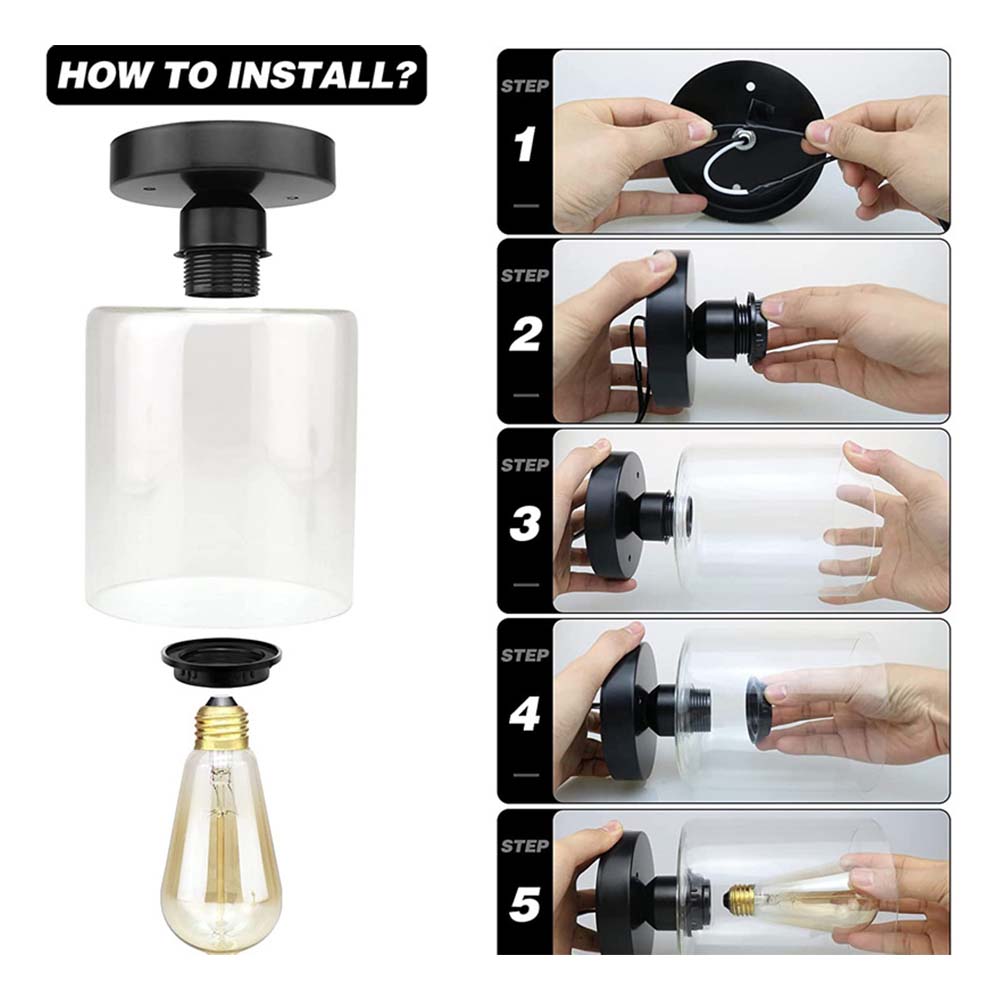 HOW TO INSTALL?

STEP 1

STEP 2

STEP 3

STEP 4

STEP 5